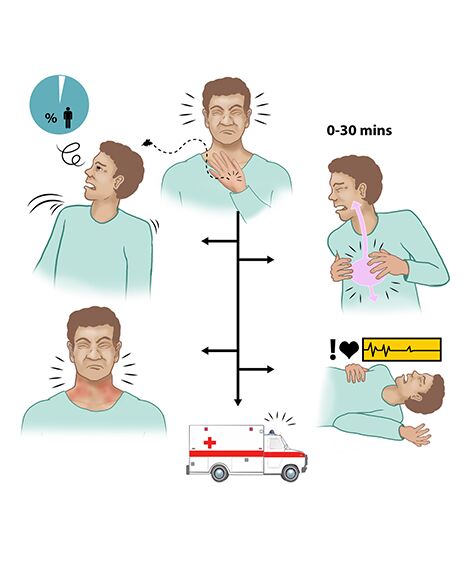 %

0-30 mins

!